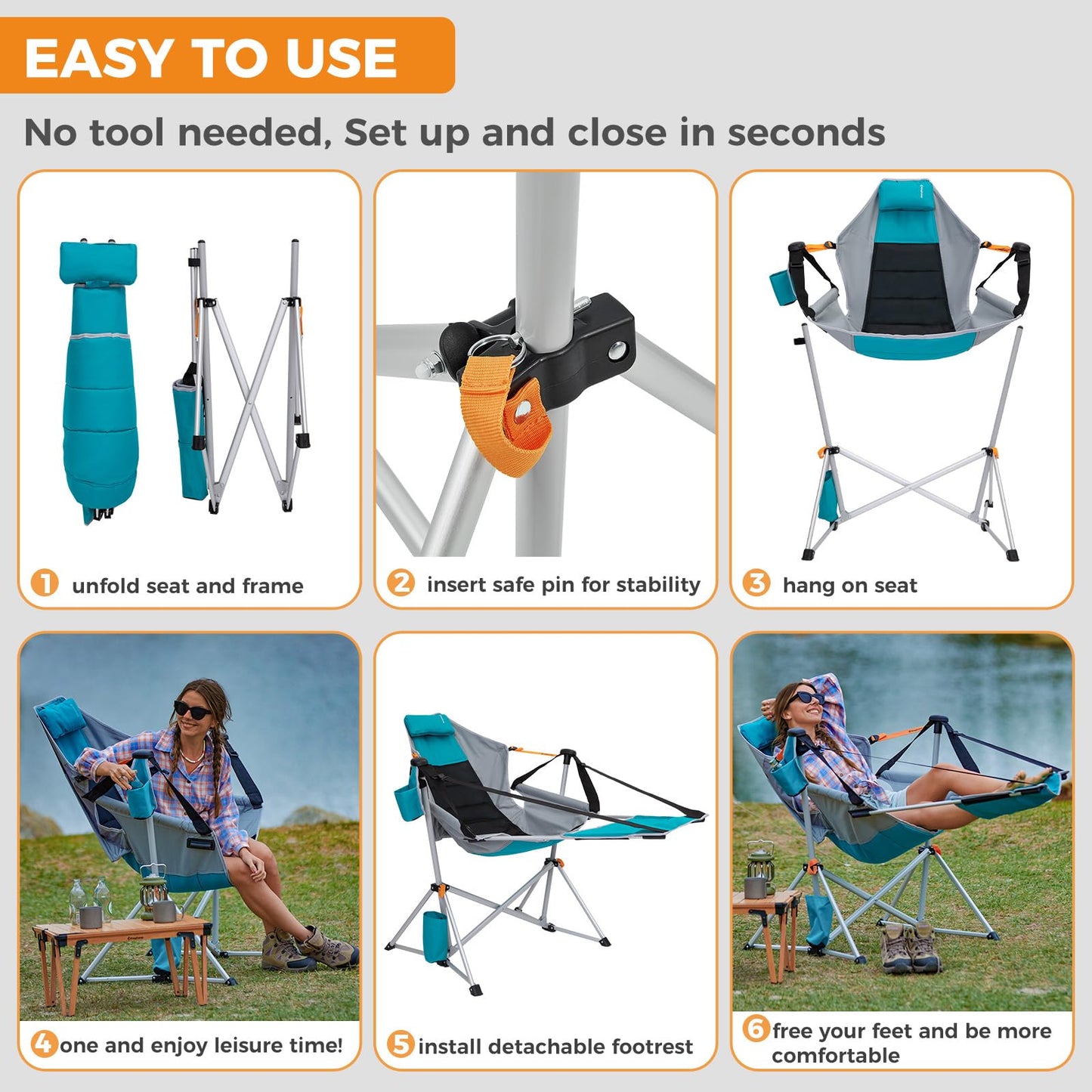 EASY TO USE

No tool needed, Set up and close in seconds

1 unfold seat and frame

2 insert safe pin for stability

3 hang on seat

4 one and enjoy leisure time!

5 install detachable footrest

6 free your feet and be more comfortable