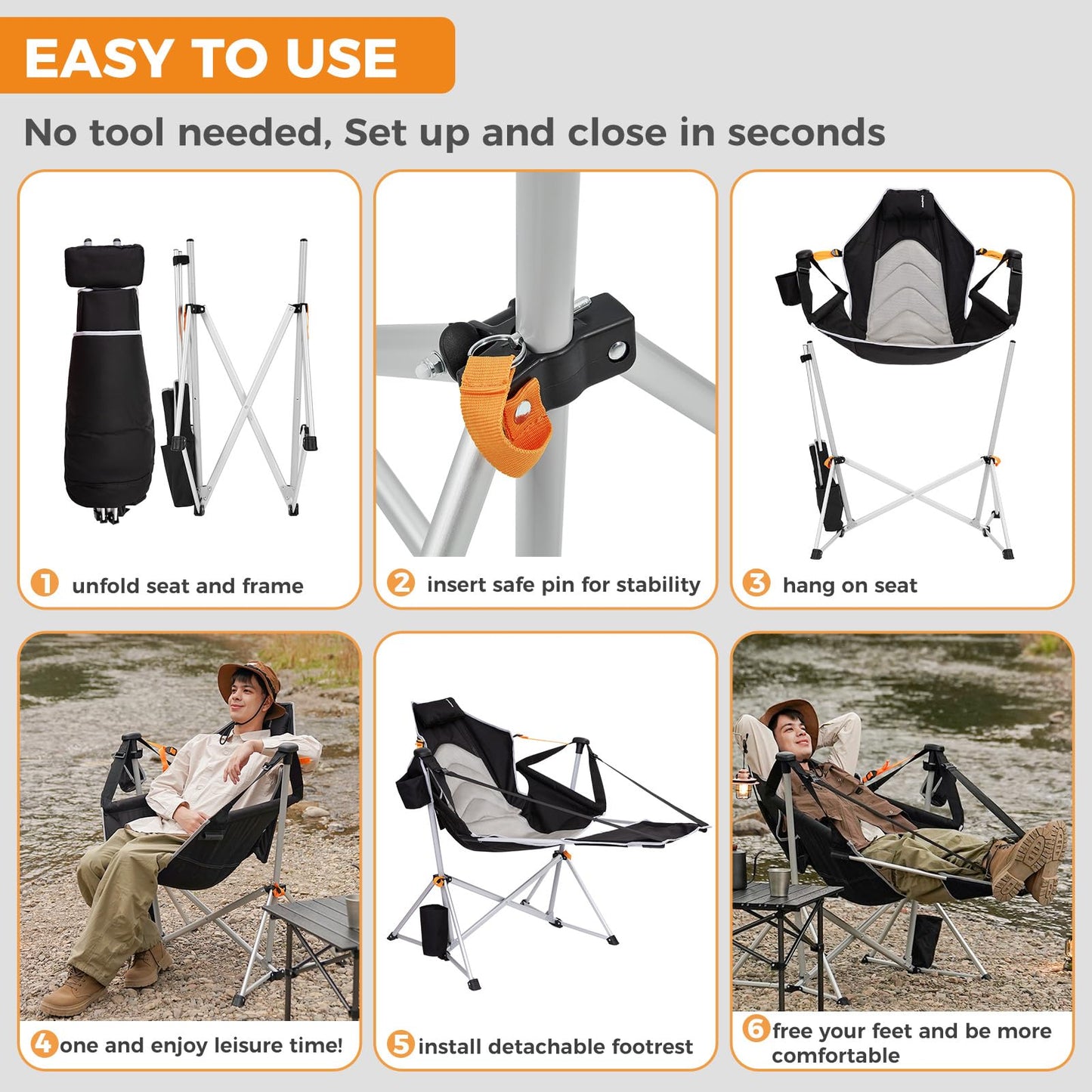 EASY TO USE

No tool needed, Set up and close in seconds

1 unfold seat and frame

2 insert safe pin for stability

3 hang on seat

4 one and enjoy leisure time!

5 install detachable footrest

6 free your feet and be more comfortable