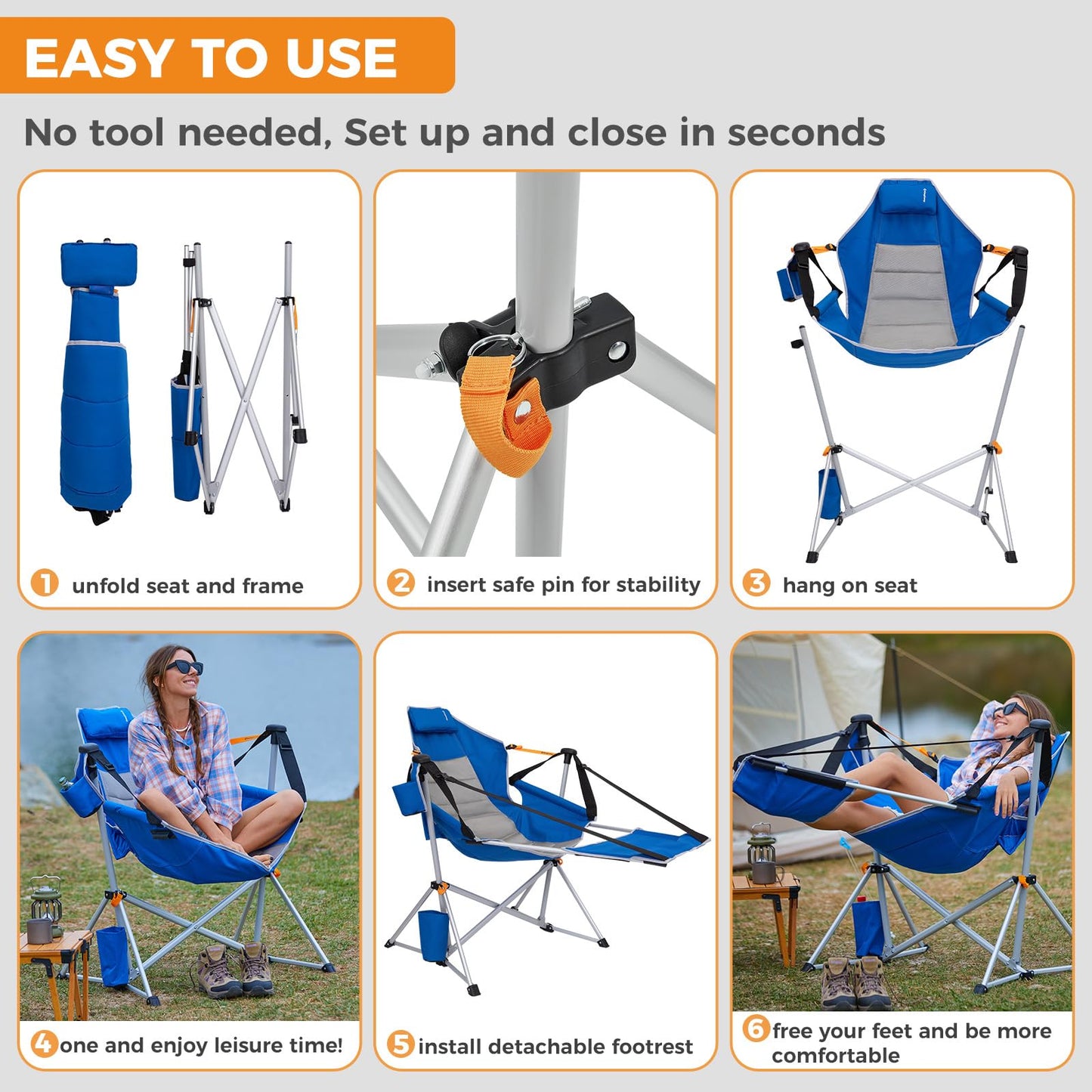 EASY TO USE

No tool needed, Set up and close in seconds

1 unfold seat and frame

2 insert safe pin for stability

3 hang on seat

4 one and enjoy leisure time!

5 install detachable footrest

6 free your feet and be more comfortable