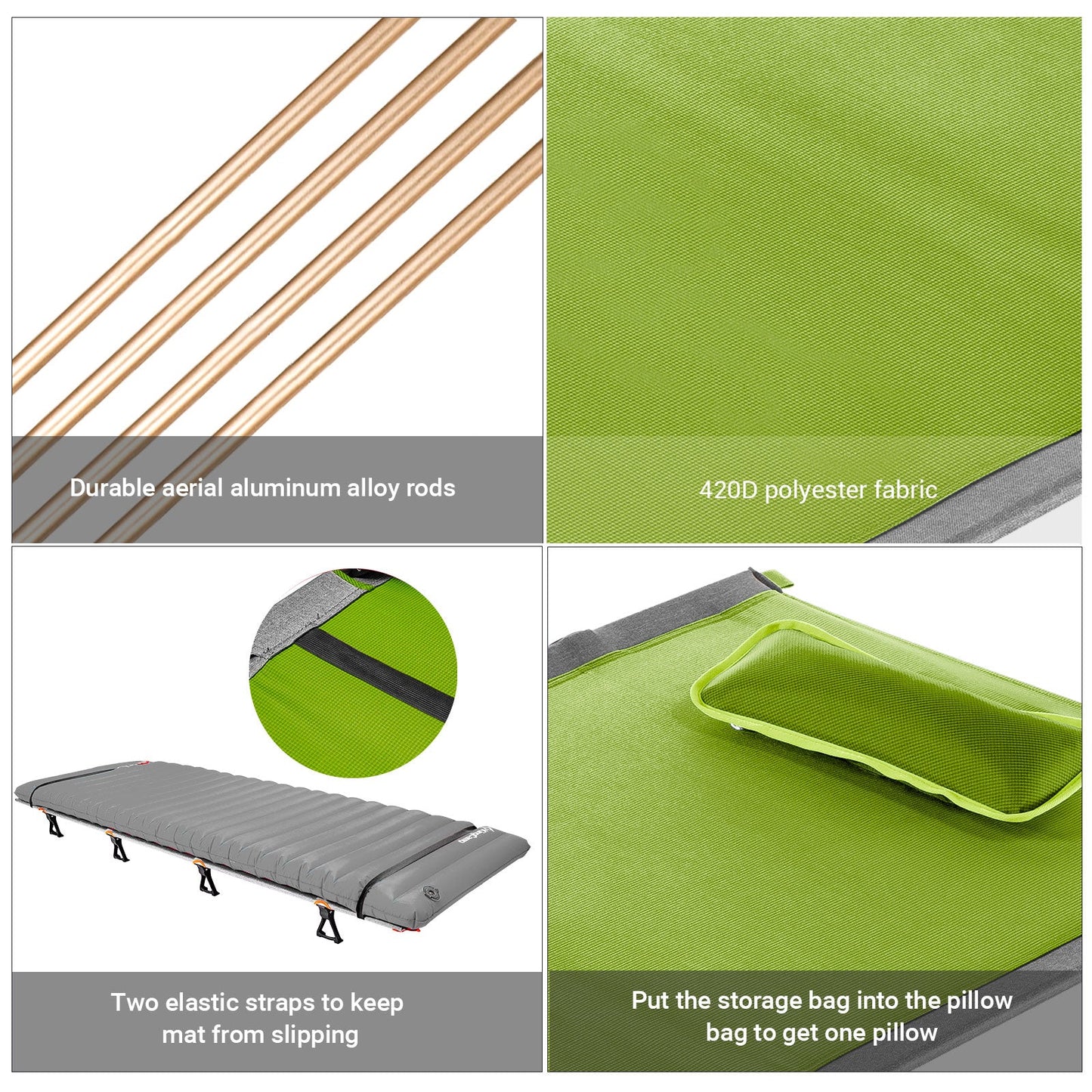 Durable aerial aluminum alloy rods

420D polyester fabric

Two elastic straps to keep mat from slipping

Put the storage bag into the pillow bag to get one pillow