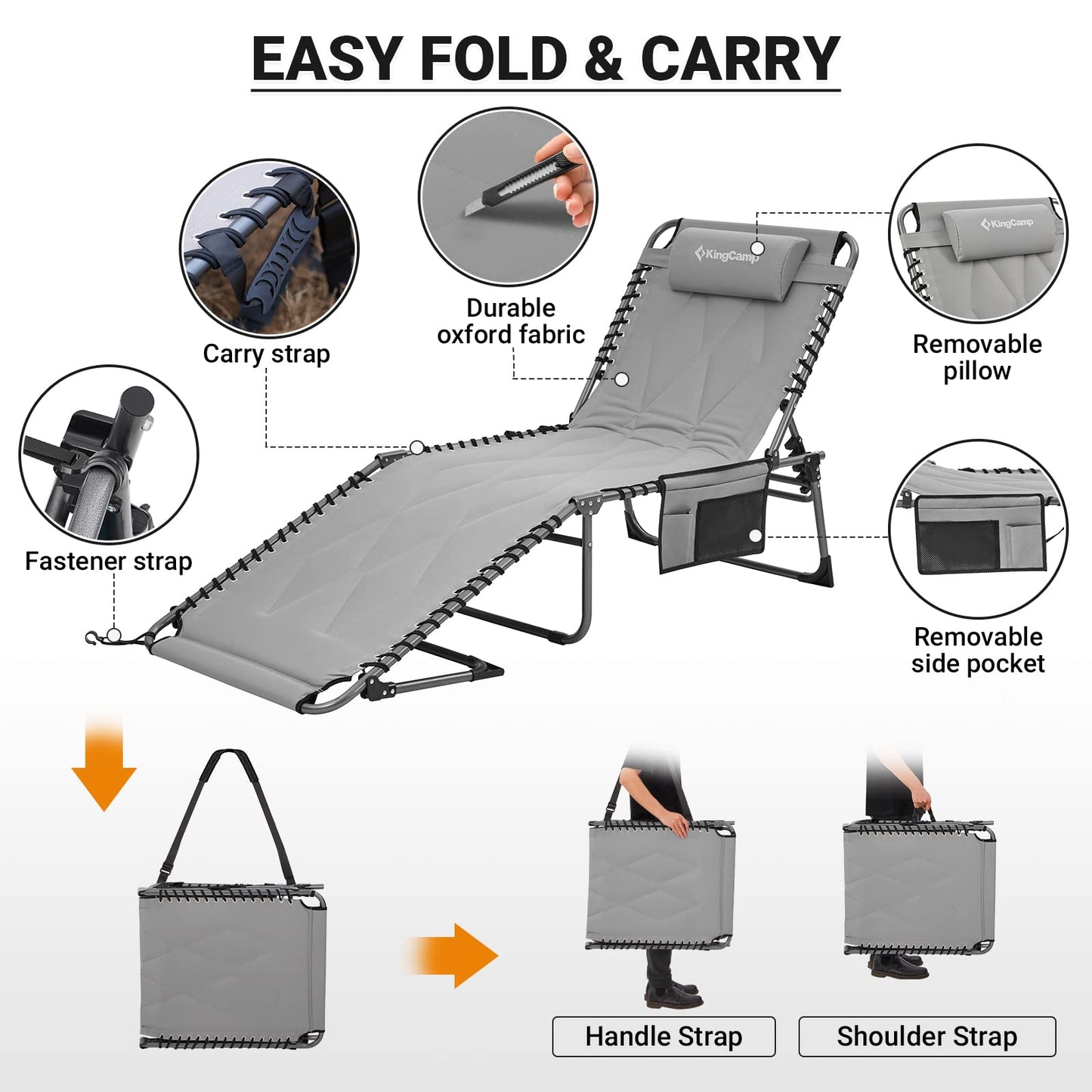 EASY FOLD & CARRY

Carry strap

Durable oxford fabric

KingCamp

KingCamp

Removable pillow

Fastener strap

Removable side pocket

Handle Strap

Shoulder Strap