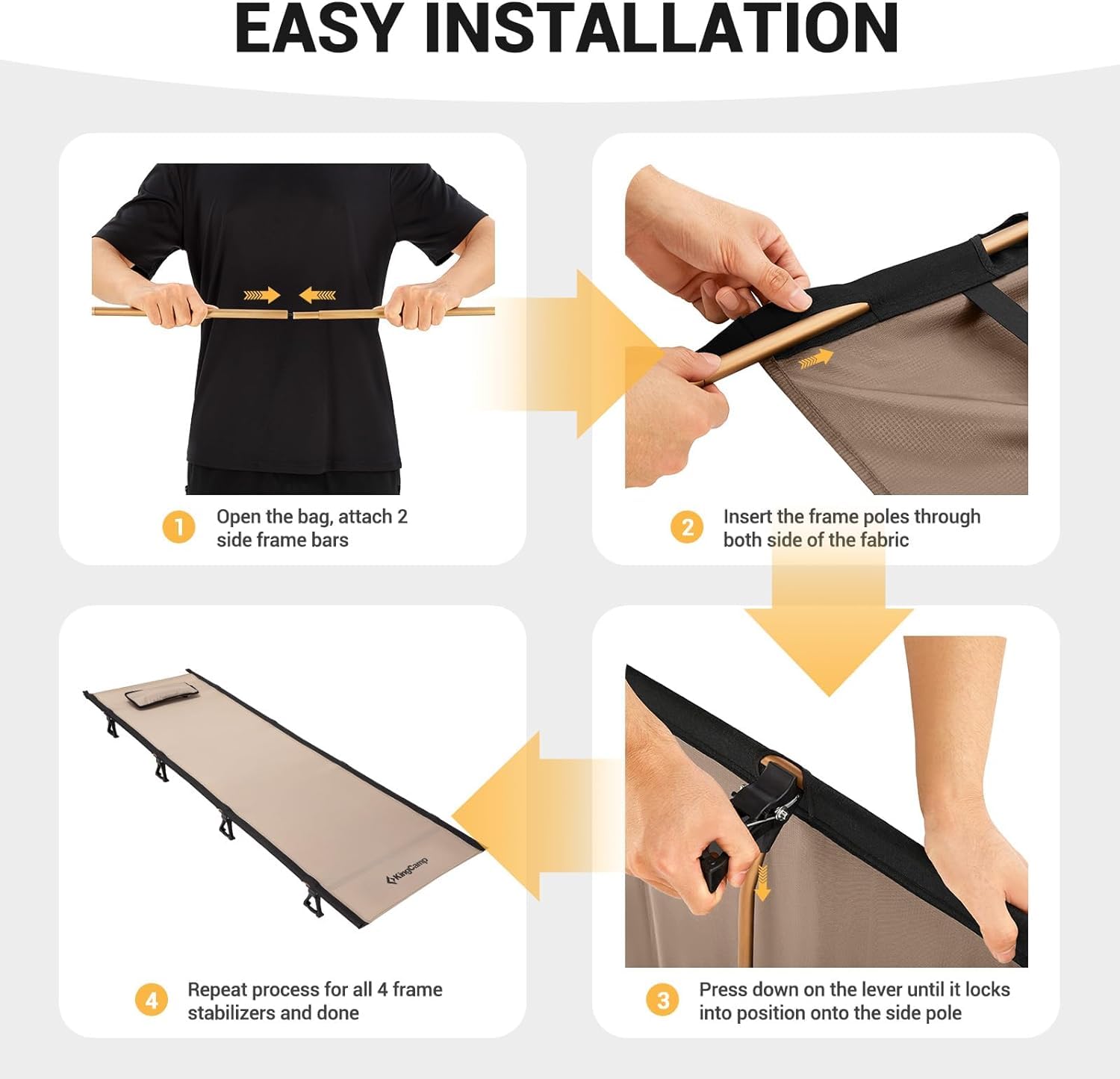 EASY INSTALLATION

1 Open the bag, attach 2 side frame bars

2 Insert the frame poles through both side of the fabric

KingCamp

4 Repeat process for all 4 frame stabilizers and done

3 Press down on the lever until it locks into position onto the side pole