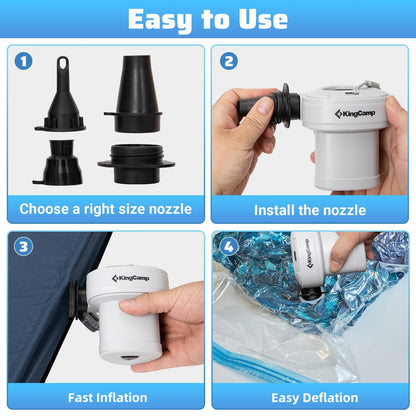 Easy to Use

1

Choose a right size nozzle

2

KingCamp

Install the nozzle

3

KingCamp

Fast Inflation

4

KingCamp

Easy Deflation