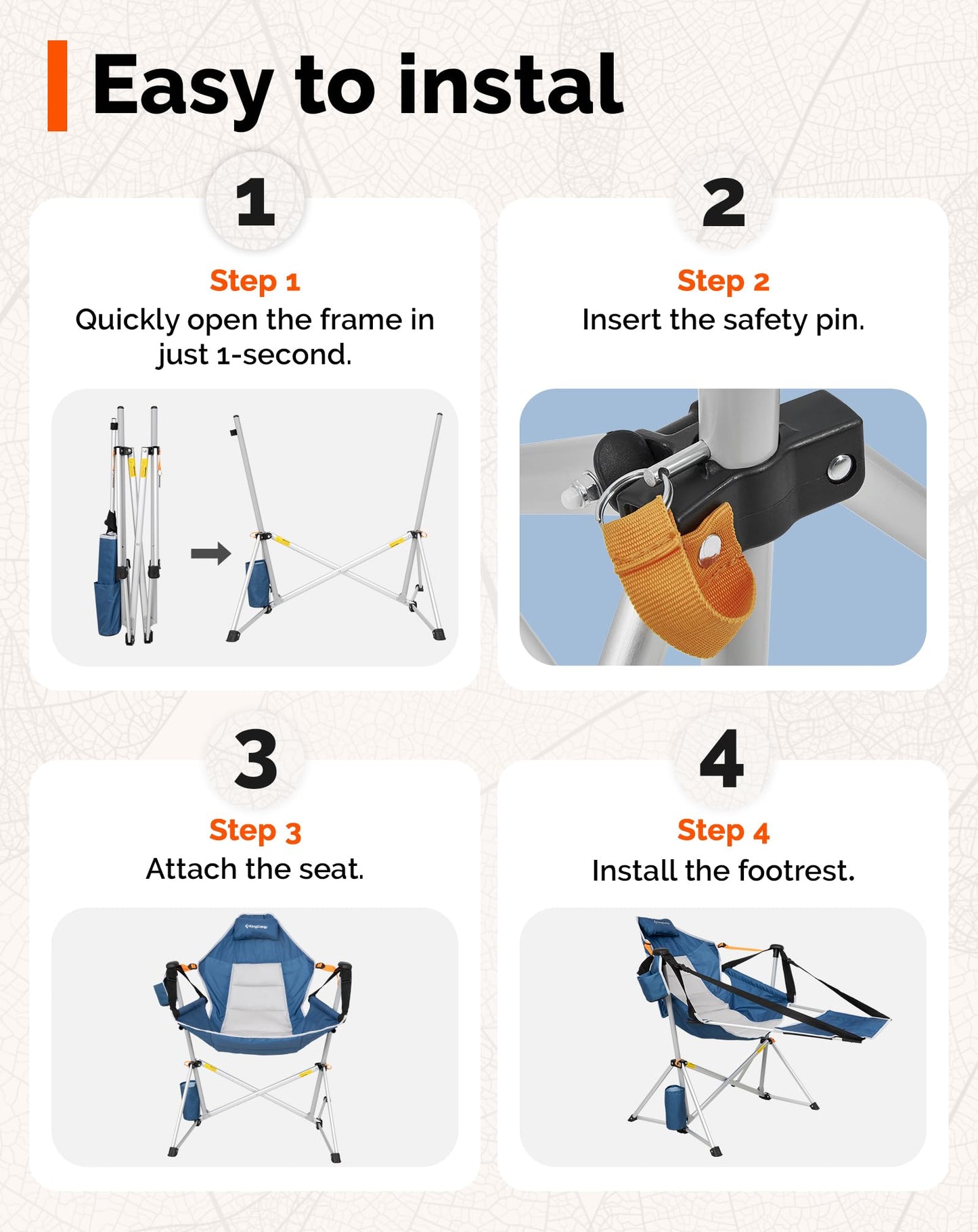 Easy to instal

1

Step 1
Quickly open the frame in just 1-second.

2

Step 2
Insert the safety pin.

3

Step 3
Attach the seat.

KingCamp

4

Step 4
Install the footrest.

KingCamp